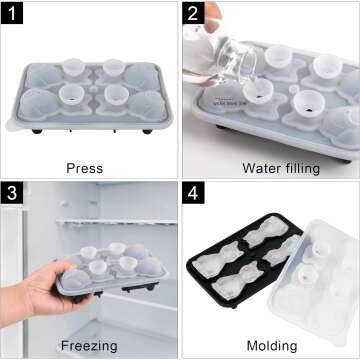 1

Press

2

Water filling

3

Freezing

4

Molding