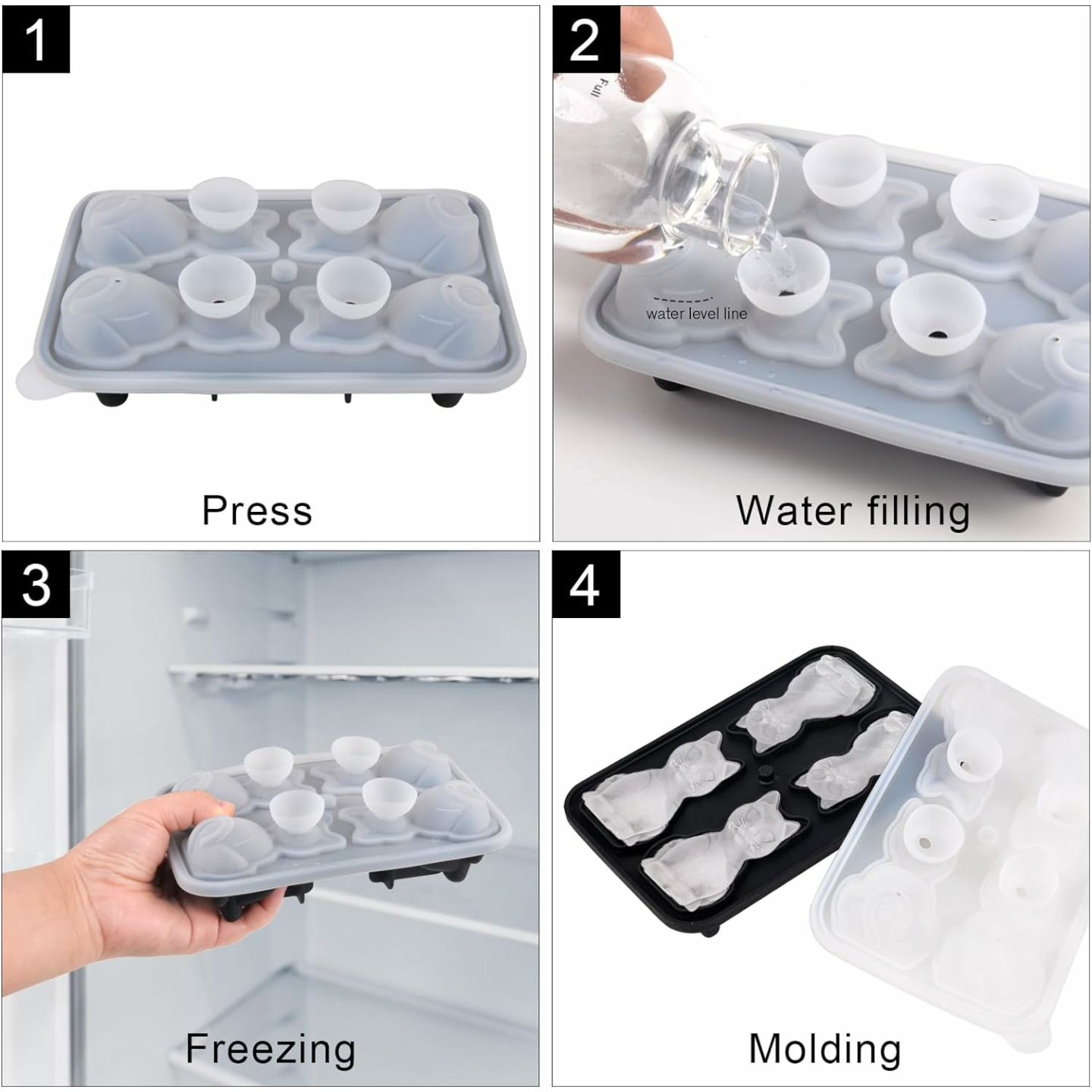 1

Press

2

Full

water level line

Water filling

3

Freezing

4

Molding