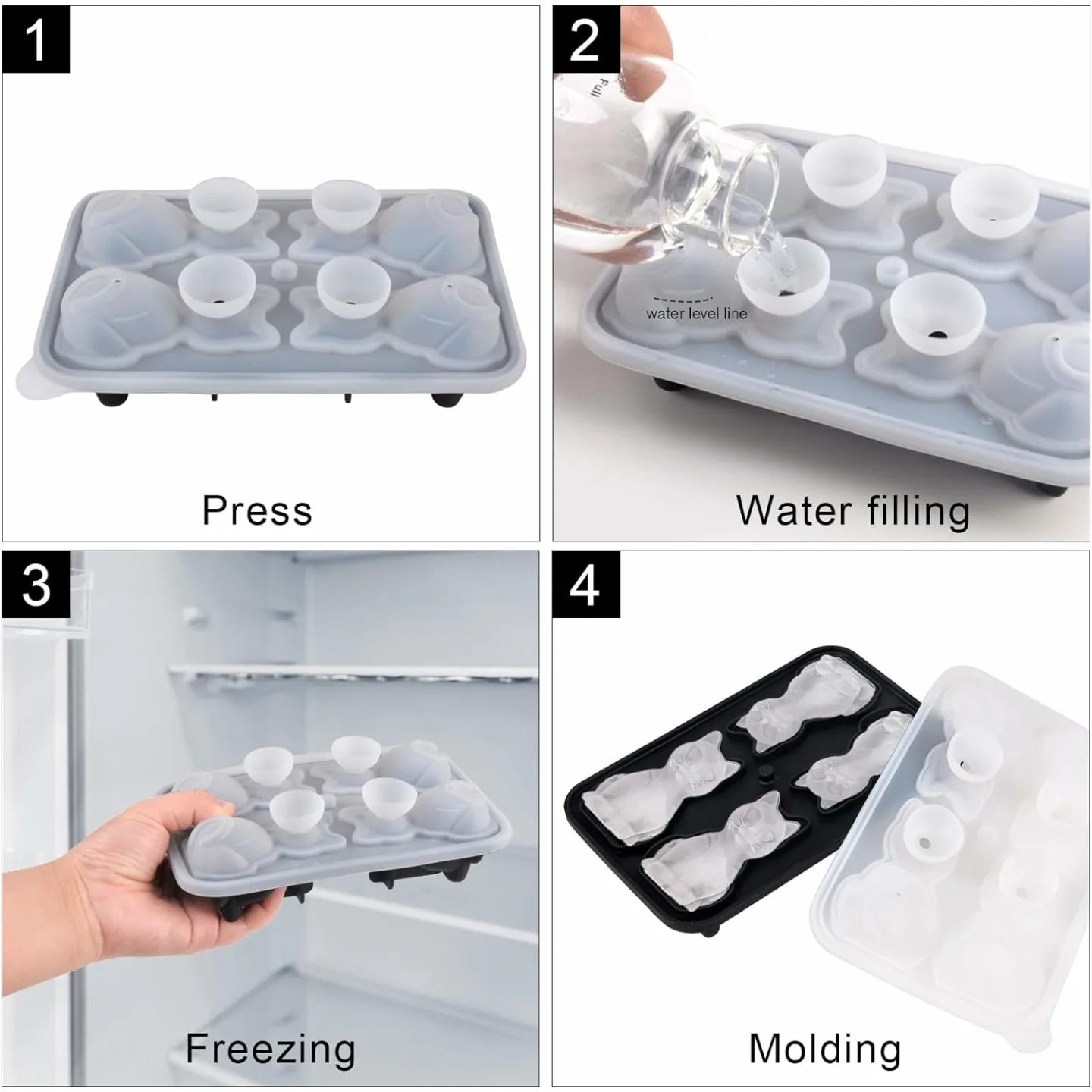 1

Press

2

Full

water level line

Water filling

3

Freezing

4

Molding