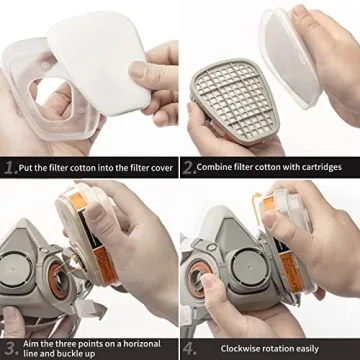 1. Put the filter cotton into the filter cover

2. Combine filter cotton with cartridges

3. Aim the three points on a horizonal line and buckle up

4. Clockwise rotation easily