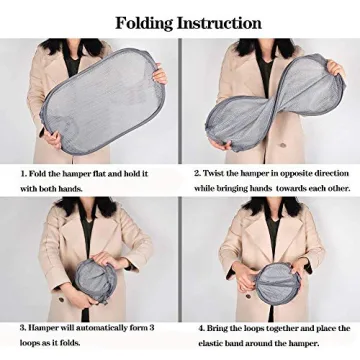 Folding Instruction

1. Fold the hamper flat and hold it with both hands.

2. Twist the hamper in opposite direction while bringing hands towards each other.

3. Hamper will automatically form 3 loops as it folds.

4. Bring the loops together and place the elastic band around the hamper.