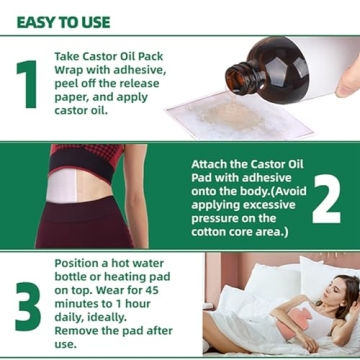 EASY TO USE

1

Take Castor Oil Pack Wrap with adhesive, peel off the release paper, and apply castor oil.

Attach the Castor Oil Pad with adhesive onto the body.(Avoid applying excessive pressure on the cotton core area.)

2

3

Position a hot water bottle or heating pad on top. Wear for 45 minutes to 1 hour daily, ideally. Remove the pad after use.