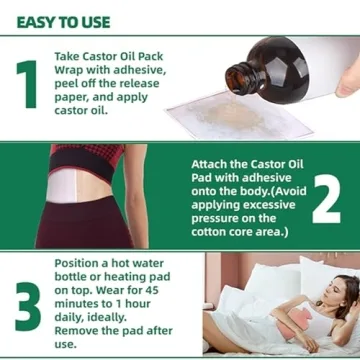 EASY TO USE

1

Take Castor Oil Pack Wrap with adhesive, peel off the release paper, and apply castor oil.

Attach the Castor Oil Pad with adhesive onto the body.(Avoid applying excessive pressure on the cotton core area.)

2

3

Position a hot water bottle or heating pad on top. Wear for 45 minutes to 1 hour daily, ideally. Remove the pad after use.