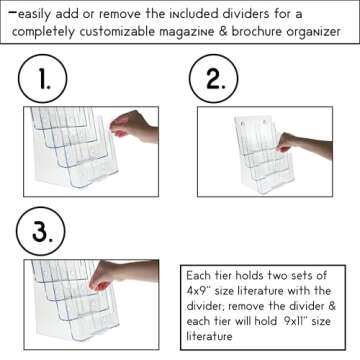 -easily add or remove the included dividers for a completely customizable magazine & brochure organizer

1.

2.

3.

Each tier holds two sets of 4x9" size literature with the divider; remove the divider & each tier will hold 9x11" size literature