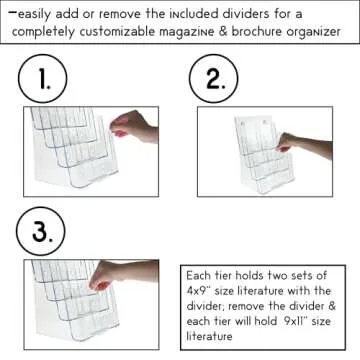 -easily add or remove the included dividers for a completely customizable magazine & brochure organizer

1.

2.

3.

Each tier holds two sets of 4x9" size literature with the divider; remove the divider & each tier will hold 9x11" size literature