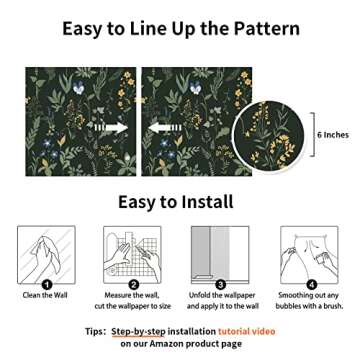 Easy to Line Up the Pattern

6 Inches

Easy to Install

1
Clean the Wall

2
Measure the wall, cut the wallpaper to size

3
Unfold the wallpaper and apply it to the wall

4
Smoothing out any bubbles with a brush.

Tips: Step-by-step installation tutorial video on our Amazon product page