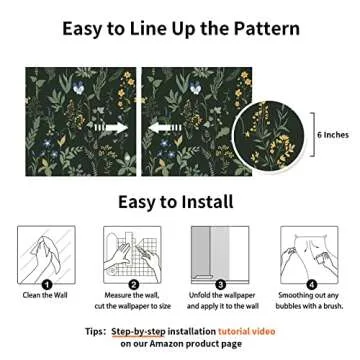 Easy to Line Up the Pattern

6 Inches

Easy to Install

1
Clean the Wall

2
Measure the wall, cut the wallpaper to size

3
Unfold the wallpaper and apply it to the wall

4
Smoothing out any bubbles with a brush.

Tips: Step-by-step installation tutorial video on our Amazon product page