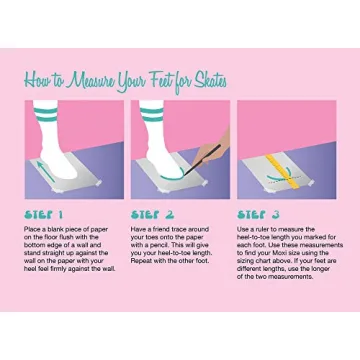 How to Measure Your Feet for Skates

STEP 1

Place a blank piece of paper on the floor flush with the bottom edge of a wall and stand straight up against the wall on the paper with your heel feel firmly against the wall.

STEP 2

Have a friend trace around your toes onto the paper with a pencil. This will give you your heel-to-toe length. Repeat with the other foot.

STEP 3

Use a ruler to measure the heel-to-toe length you marked for each foot. Use these measurements to find your Moxi size using the sizing chart above. If your feet are different lengths, use the longer of the two measurements.