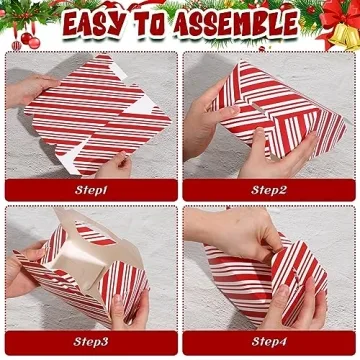 EASY TO ASSEMBLE

Step1

Step2

Step3

Step4