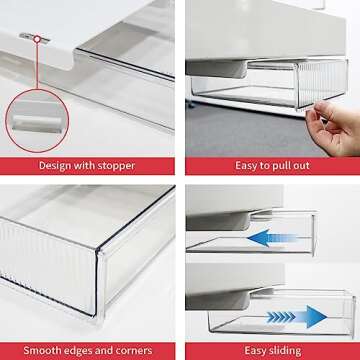 Design with stopper

Easy to pull out

Smooth edges and corners

Easy sliding