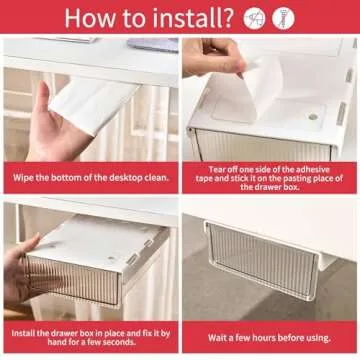 How to install?

Wipe the bottom of the desktop clean.

Tear off one side of the adhesive tape and stick it on the pasting place of the drawer box.

Install the drawer box in place and fix it by hand for a few seconds.

Wait a few hours before using.