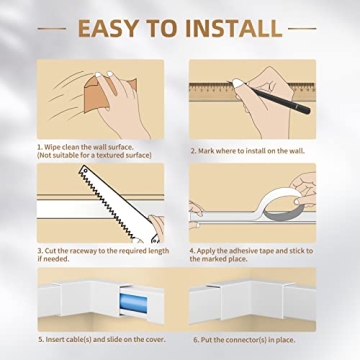 EASY TO INSTALL

1. Wipe clean the wall surface.
(Not suitable for a textured surface)

2. Mark where to install on the wall.

3. Cut the raceway to the required length if needed.

4. Apply the adhesive tape and stick to the marked place.

5. Insert cable(s) and slide on the cover.

6. Put the connector(s) in place.