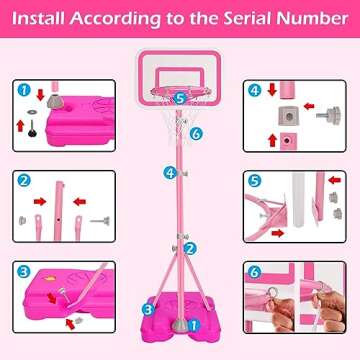 Install According to the Serial Number

1

2

3

5

6

4

2

3

1

4

5

6