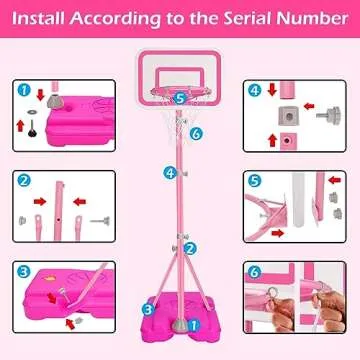 Install According to the Serial Number

1

2

3

5

6

4

2

3

1

4

5

6