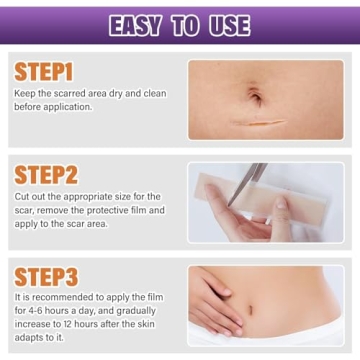 EASY TO USE

STEP1
Keep the scarred area dry and clean before application.

STEP2
Cut out the appropriate size for the scar, remove the protective film and apply to the scar area.

STEP3
It is recommended to apply the film for 4-6 hours a day, and gradually increase to 12 hours after the skin adapts to it.