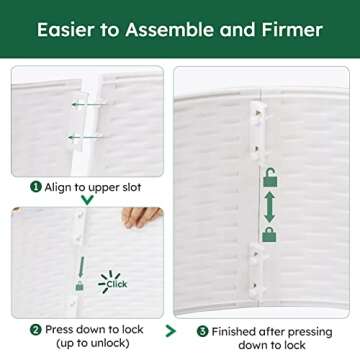 Easier to Assemble and Firmer

1 Align to upper slot

Click

2 Press down to lock (up to unlock)

3 Finished after pressing down to lock