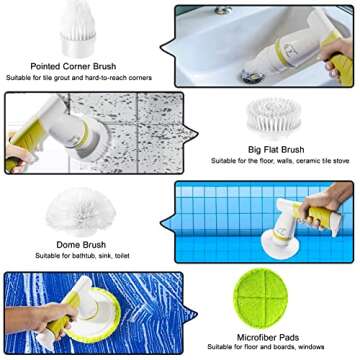 Pointed Corner Brush
Suitable for tile grout and hard-to-reach corners

Big Flat Brush
Suitable for the floor, walls, ceramic tile stove

Dome Brush
Suitable for bathtub, sink, toilet

Microfiber Pads
Suitable for floor and boards, windows