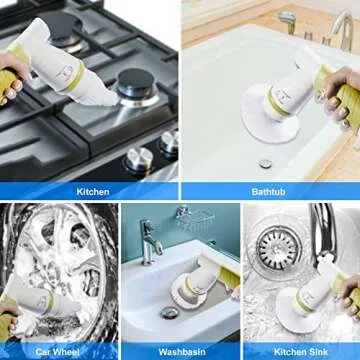 Kitchen

Bathtub

Car Wheel

Washbasin

Kitchen Sink