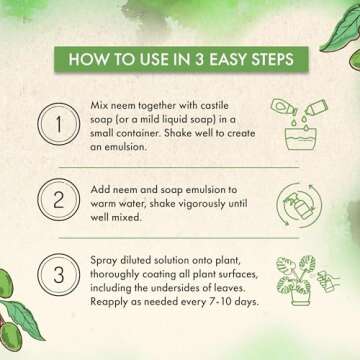 HOW TO USE IN 3 EASY STEPS

1

Mix neem together with castile soap (or a mild liquid soap) in a small container. Shake well to create an emulsion.

2

Add neem and soap emulsion to warm water, shake vigorously until well mixed.

3

Spray diluted solution onto plant, thoroughly coating all plant surfaces, including the undersides of leaves. Reapply as needed every 7-10 days.