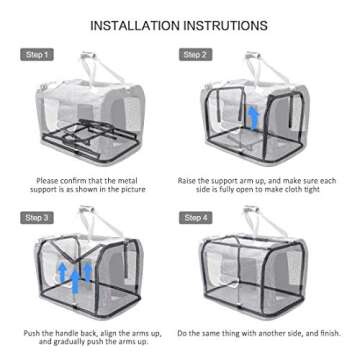 INSTALLATION INSTRUTIONS

Step 1

Please confirm that the metal support is as shown in the picture

Step 2

Raise the support arm up, and make sure each side is fully open to make cloth tight

Step 3

Push the handle back, align the arms up, and gradually push the arms up.

Step 4

Do the same thing with another side, and finish.