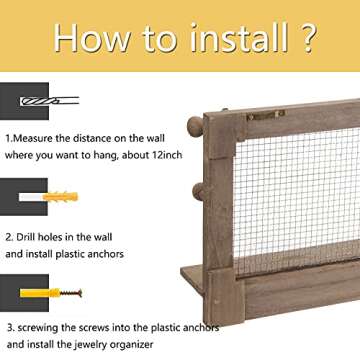 How to install ?

1.Measure the distance on the wall where you want to hang, about 12inch

2. Drill holes in the wall and install plastic anchors

3. screwing the screws into the plastic anchors and install the jewelry organizer