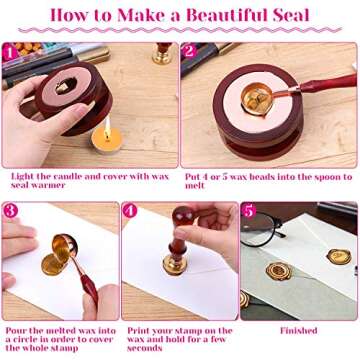 How to Make a Beautiful Seal

1

Light the candle and cover with wax seal warmer

2

Put 4 or 5 wax beads into the spoon to melt

3

Pour the melted wax into a circle in order to cover the whole stamp

4

Print your stamp on the wax and hold for a few seconds

5

Finished