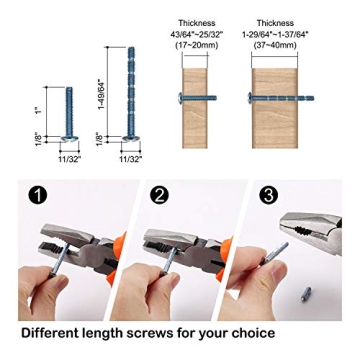 1"

1/8"

11/32"

1-49/64"

1/8"

11/32"

Thickness
43/64"~25/32"
(17~20mm)

Thickness
1-29/64"~1-37/64"
(37~40mm)

1

2

3

Different length screws for your choice