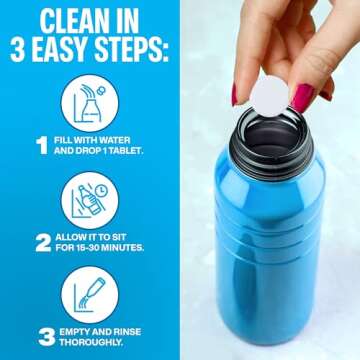 CLEAN IN 3 EASY STEPS:

1 FILL WITH WATER AND DROP 1 TABLET.

2 ALLOW IT TO SIT FOR 15-30 MINUTES.

3 EMPTY AND RINSE THOROUGHLY.