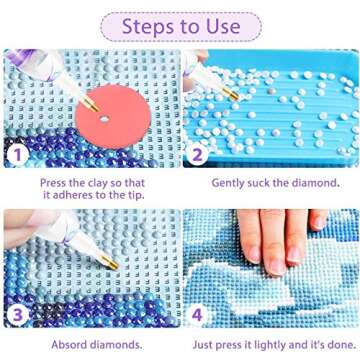 Steps to Use

1

Press the clay so that it adheres to the tip.

2

Gently suck the diamond.

3

Absord diamonds.

4

Just press it lightly and it's done.