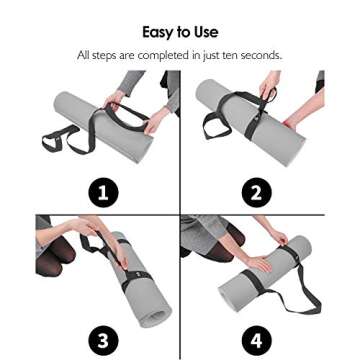 Easy to Use

All steps are completed in just ten seconds.

1

2

3

4