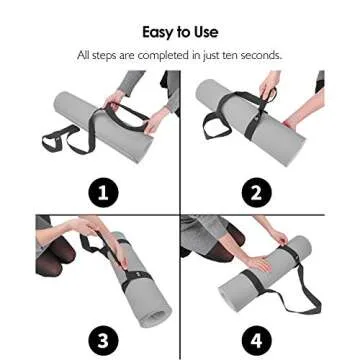 Easy to Use

All steps are completed in just ten seconds.

1

2

3

4