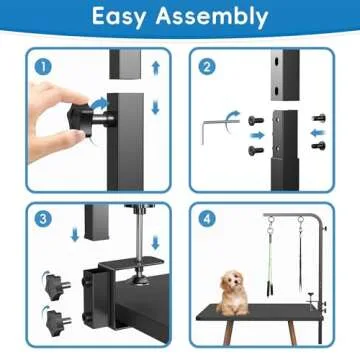 Easy Assembly

1

2

3

4