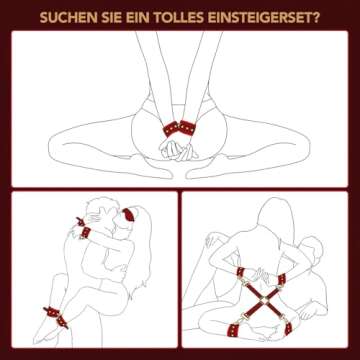 SUCHEN SIE EIN TOLLES EINSTEIGERSET?