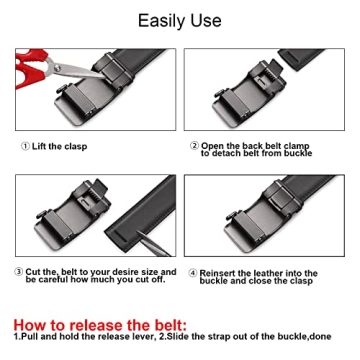 Easily Use

① Lift the clasp

② Open the back belt clamp to detach belt from buckle

③ Cut the, belt to your desire size and be careful how much you cut off.

④ Reinsert the leather into the buckle and close the clasp

How to release the belt:
1.Pull and hold the release lever, 2.Slide the strap out of the buckle,done