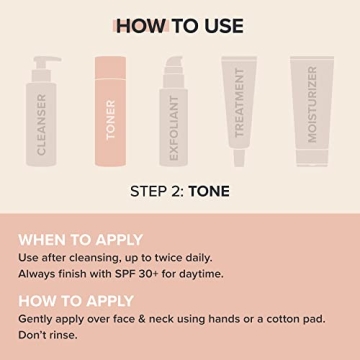 HOW TO USE

CLEANSER

TONER

EXFOLIANT

TREATMENT

MOISTURIZER

STEP 2: TONE

WHEN TO APPLY
Use after cleansing, up to twice daily.
Always finish with SPF 30+ for daytime.

HOW TO APPLY
Gently apply over face & neck using hands or a cotton pad.
Don't rinse.