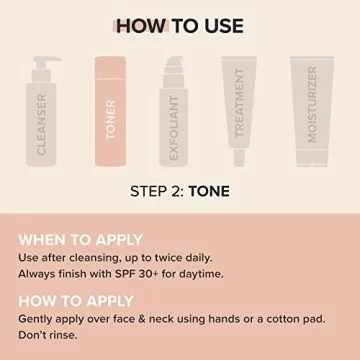 HOW TO USE

CLEANSER

TONER

EXFOLIANT

TREATMENT

MOISTURIZER

STEP 2: TONE

WHEN TO APPLY
Use after cleansing, up to twice daily.
Always finish with SPF 30+ for daytime.

HOW TO APPLY
Gently apply over face & neck using hands or a cotton pad.
Don't rinse.