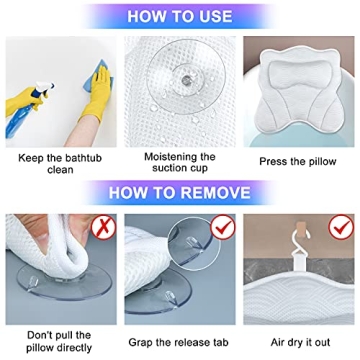 HOW TO USE

Keep the bathtub clean

Moistening the suction cup

Press the pillow

HOW TO REMOVE

Don't pull the pillow directly

Grap the release tab

Air dry it out