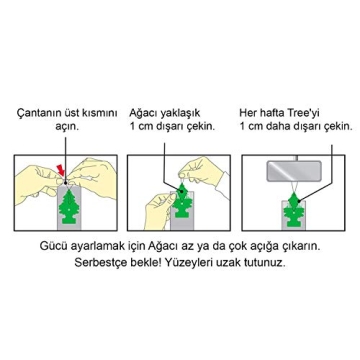 Çantanın üst kısmını açın.

Ağacı yaklaşık 1 cm dışarı çekin.

Her hafta Tree'yi 1 cm daha dışarı çekin.

Gücü ayarlamak için Ağacı az ya da çok açığa çıkarın.
Serbestçe bekle! Yüzeyleri uzak tutunuz.