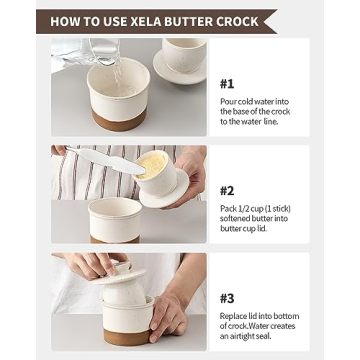 HOW TO USE XELA BUTTER CROCK

#1

Pour cold water into the base of the crock to the water line.

#2

Pack 1/2 cup (1 stick) softened butter into butter cup lid.

#3

Replace lid into bottom of crock.Water creates an airtight seal.