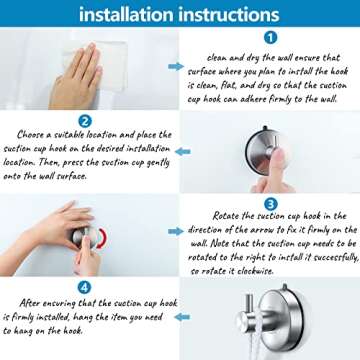 installation instructions

1

clean and dry the wall ensure that surface where you plan to install the hook is clean, flat, and dry so that the suction cup hook can adhere firmly to the wall.

2

Choose a suitable location and place the suction cup hook on the desired installation location. Then, press the suction cup gently onto the wall surface.

3

Rotate the suction cup hook in the direction of the arrow to fix it firmly on the wall. Note that the suction cup needs to be rotated to the right to install it successfully, so rotate it clockwise.

4

After ensuring that the suction cup hook is firmly installed, hang the item you need to hang on the hook.