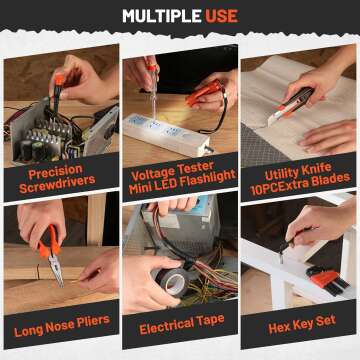 MULTIPLE USE

Precision Screwdrivers

Voltage Tester Mini LED Flashlight

Utility Knife 10PCExtra Blades

Long Nose Pliers

Electrical Tape

Hex Key Set