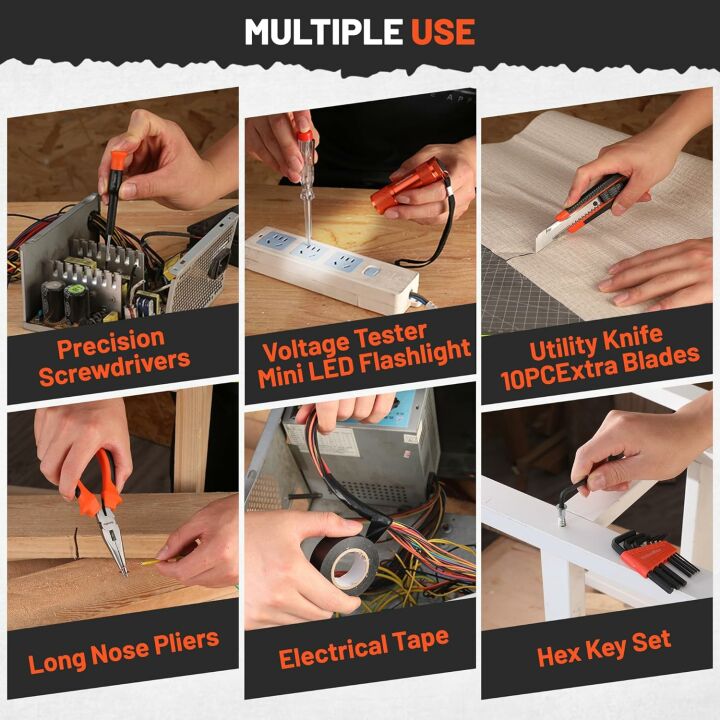 MULTIPLE USE

Precision Screwdrivers

Voltage Tester Mini LED Flashlight

Utility Knife 10PCExtra Blades

Long Nose Pliers

Electrical Tape

Hex Key Set