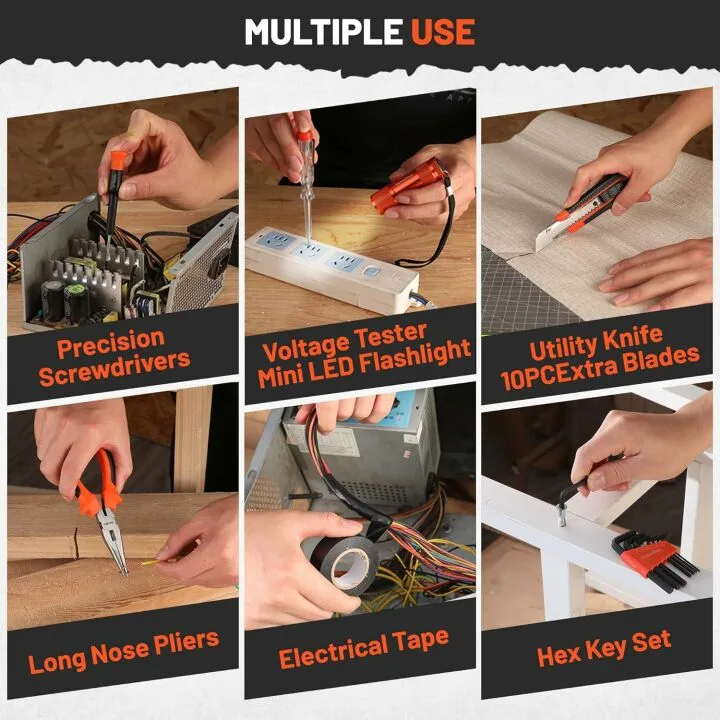 MULTIPLE USE

Precision Screwdrivers

Voltage Tester Mini LED Flashlight

Utility Knife 10PCExtra Blades

Long Nose Pliers

Electrical Tape

Hex Key Set