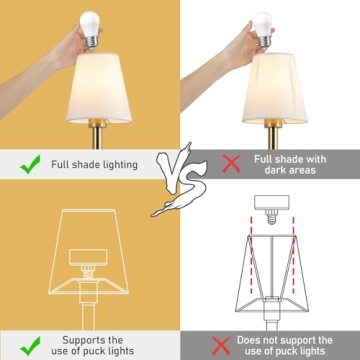 Full shade lighting

VS

Full shade with dark areas

Supports the use of puck lights

Does not support the use of puck lights