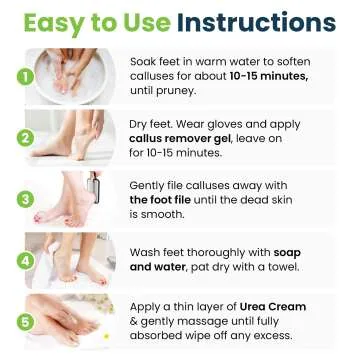 Easy to Use Instructions

1

Soak feet in warm water to soften calluses for about 10-15 minutes, until pruney.

2

Dry feet. Wear gloves and apply callus remover gel, leave on for 10-15 minutes.

3

Gently file calluses away with the foot file until the dead skin is smooth.

4

Wash feet thoroughly with soap and water, pat dry with a towel.

5

Apply a thin layer of Urea Cream & gently massage until fully absorbed wipe off any excess.