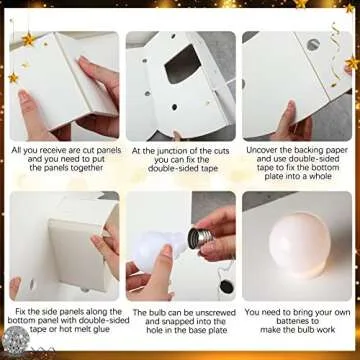 All you receive are cut panels and you need to put the panels together

At the junction of the cuts you can fix the double-sided tape

Uncover the backing paper and use double-sided tape to fix the bottom plate into a whole

Fix the side panels along the bottom panel with double-sided tape or hot melt glue

The bulb can be unscrewed and snapped into the hole in the base plate

You need to bring your own battenes to make the bulb work