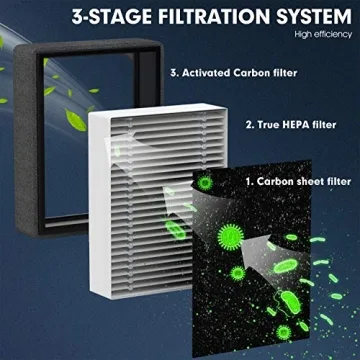 3-STAGE FILTRATION SYSTEM
High efficiency

3. Activated Carbon filter

2. True HEPA filter

1. Carbon sheet filter