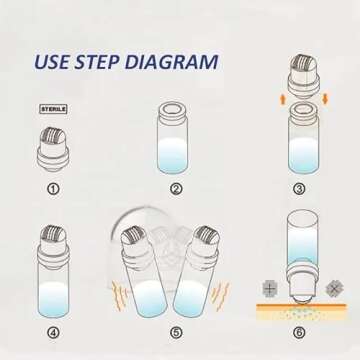 USE STEP DIAGRAM

STERILE

①

②

③

④

⑤

⑥