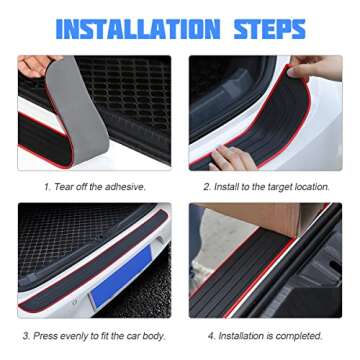 INSTALLATION STEPS

1. Tear off the adhesive.

2. Install to the target location.

3. Press evenly to fit the car body.

4. Installation is completed.