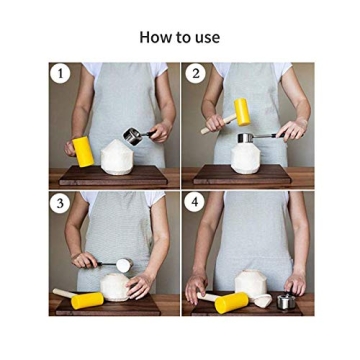 How to use

1

2

3

4